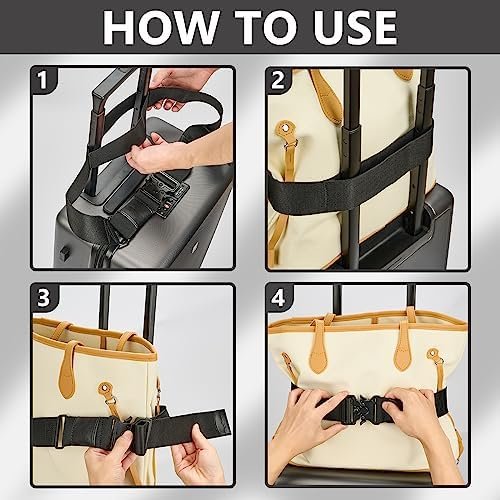 HOW TO USE

1

2

3

4